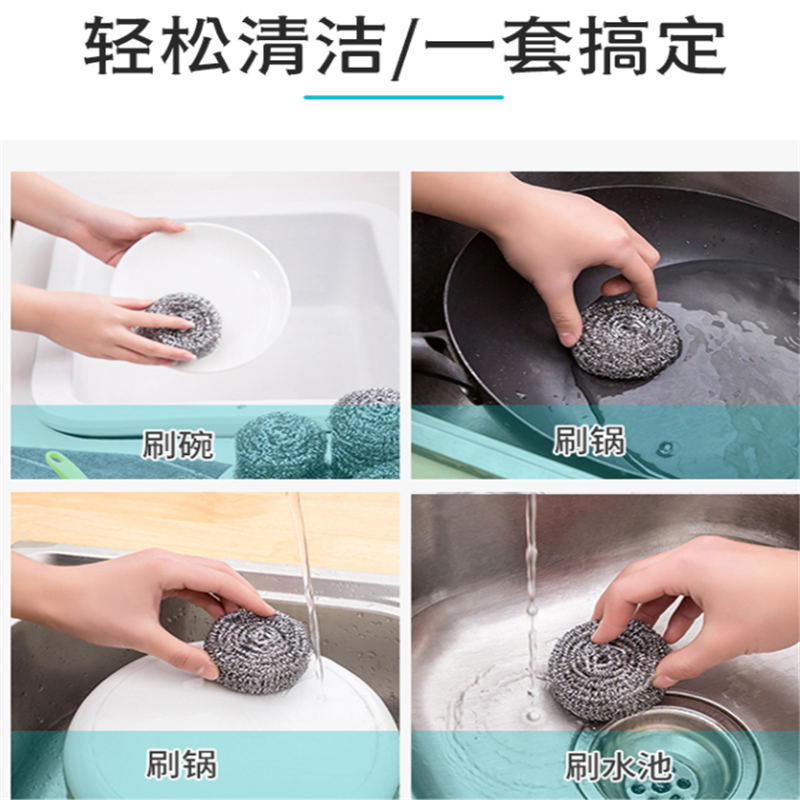 轻松清洁/一套搞定

刷碗

刷锅

刷锅

刷水池